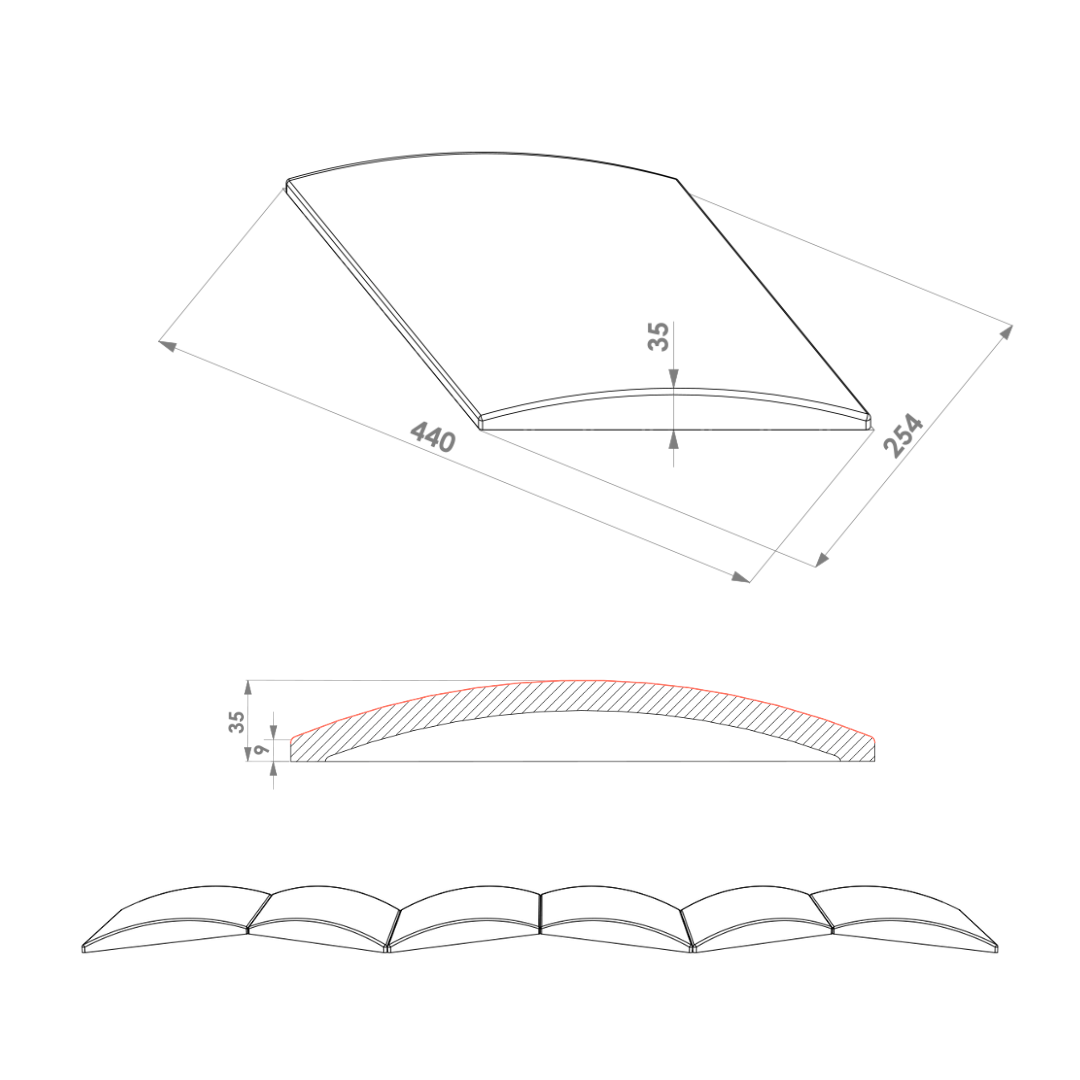 35
440
254
35
9