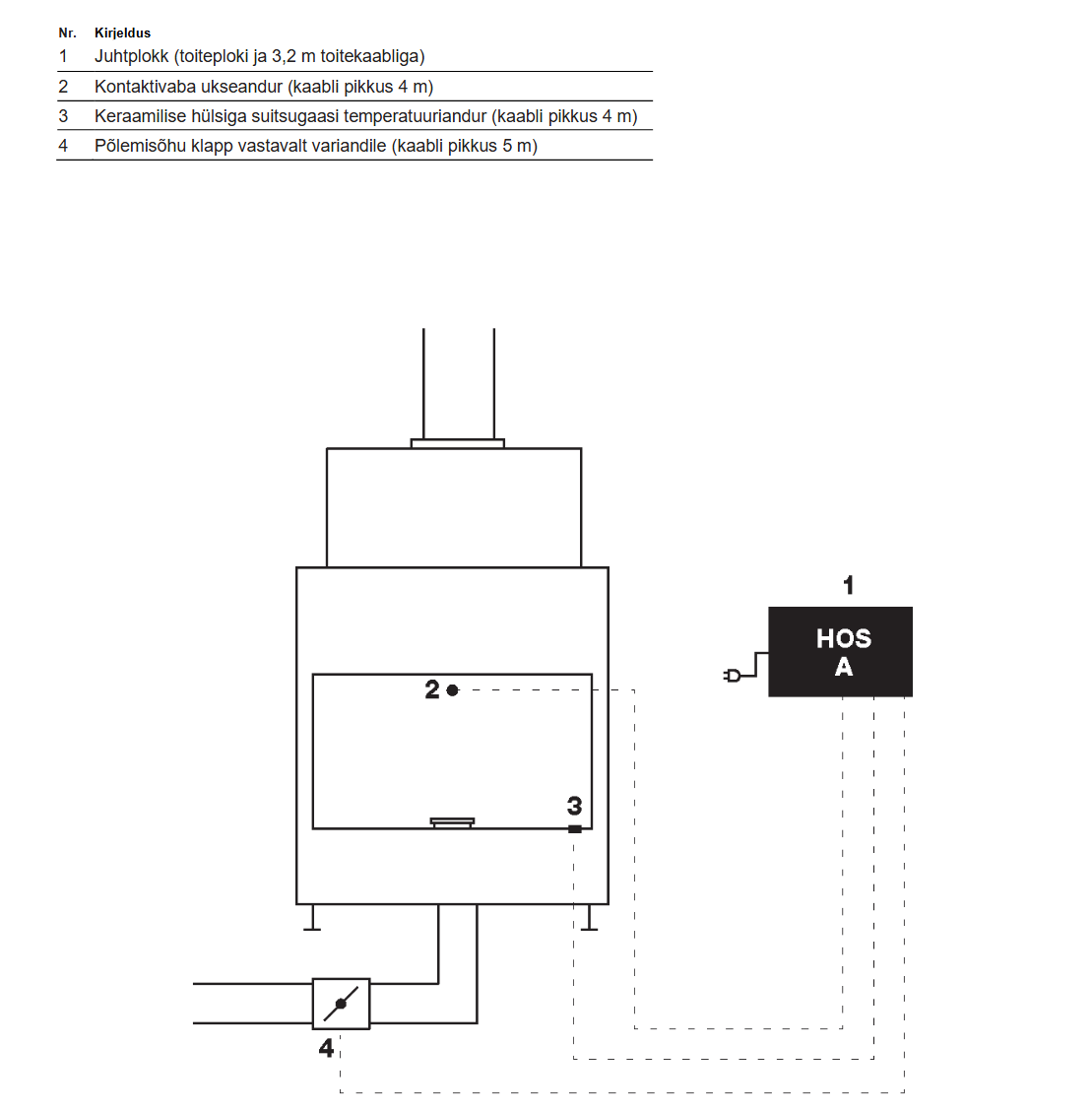 | Nr. | Kirjeldus |
|---|---|
| 1 | Juhtplokk (toiteploki ja 3,2 m toitekaabliga) |
| 2 | Kontaktivaba ukseandur (kaabli pikkus 4 m) |
| 3 | Keraamilise hülsiga suitsugaasi temperatuuriandur (kaabli pikkus 4 m) |
| 4 | Põlemisõhu klapp vastavalt variandile (kaabli pikkus 5 m) |

1
HOS
A
2
3
4